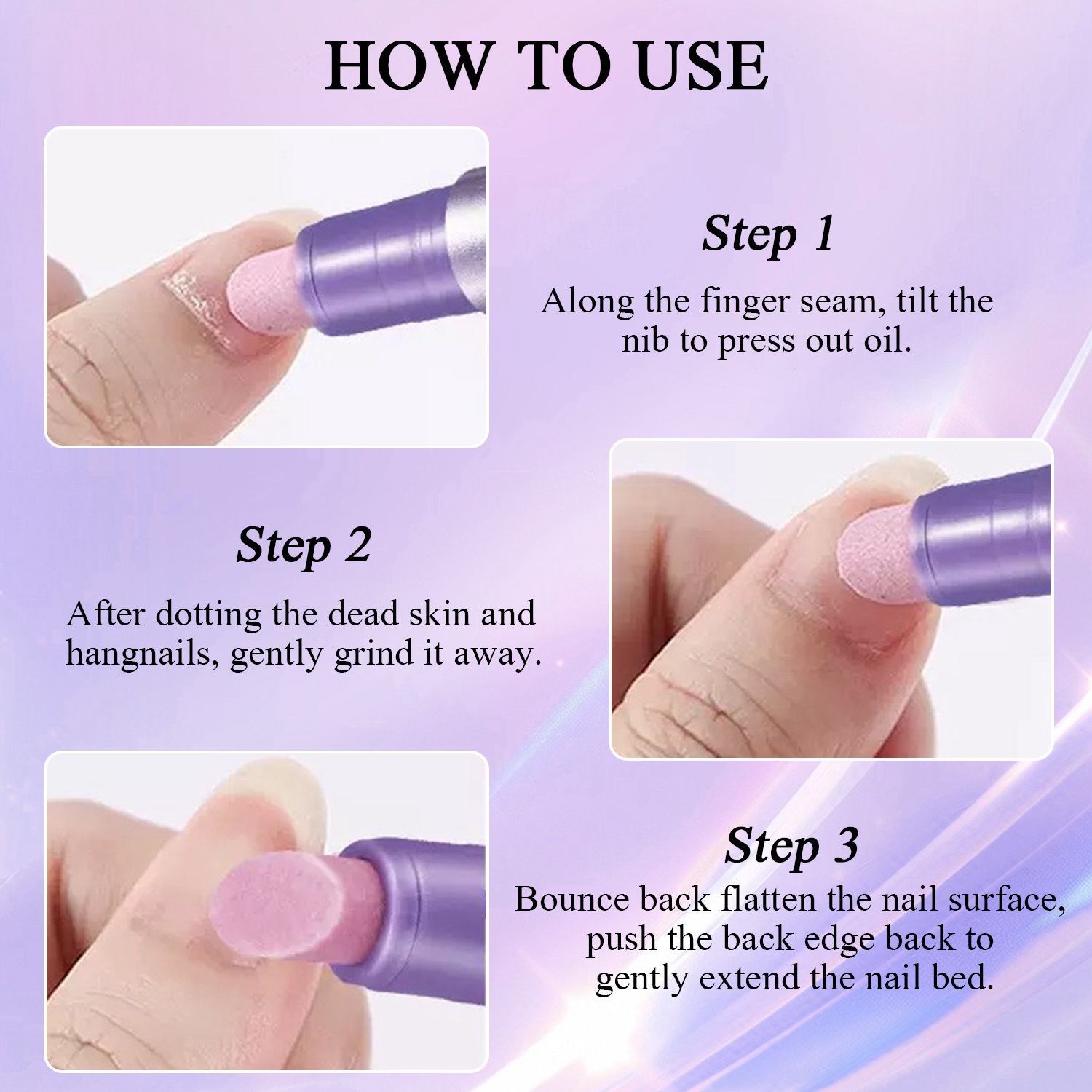 HOW TO USE

Step 1

Along the finger seam, tilt the nib to press out oil.

Step 2

After dotting the dead skin and hangnails, gently grind it away.

Step 3

Bounce back flatten the nail surface, push the back edge back to gently extend the nail bed.